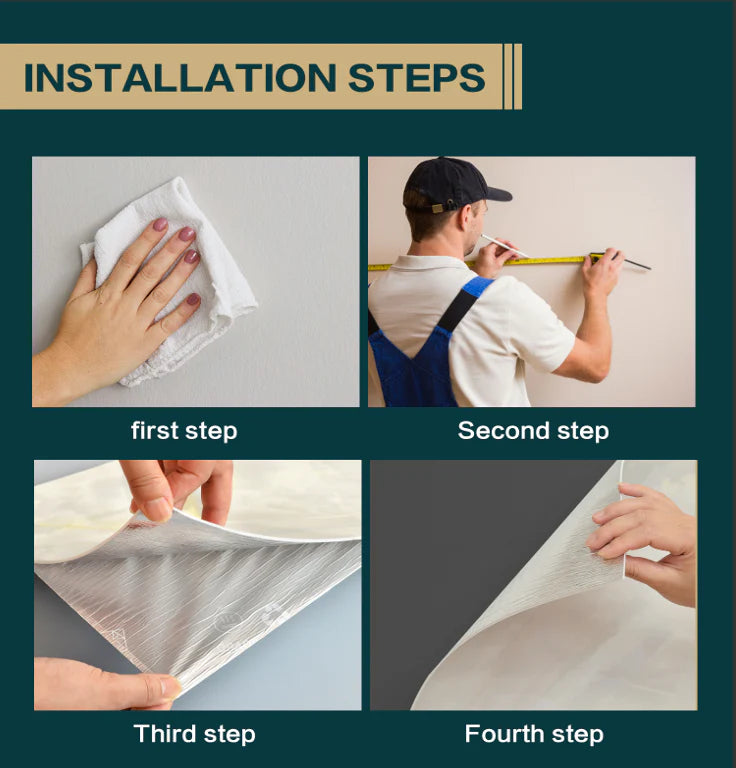 INSTALLATION STEPS

first step

Second step

Third step

Fourth step